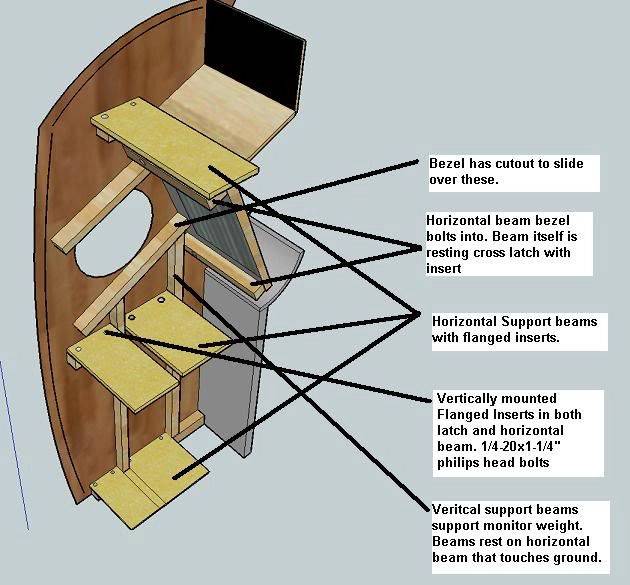 Bezel has cutout to slide over these.

Horizontal beam bezel bolts into. Beam itself is resting cross latch with insert

Horizontal Support beams with flanged inserts.

Vertically mounted Flanged Inserts in both latch and horizontal beam. 1/4-20x1-1/4" philips head bolts

Veritcal support beams support monitor weight. Beams rest on horizontal beam that touches ground.